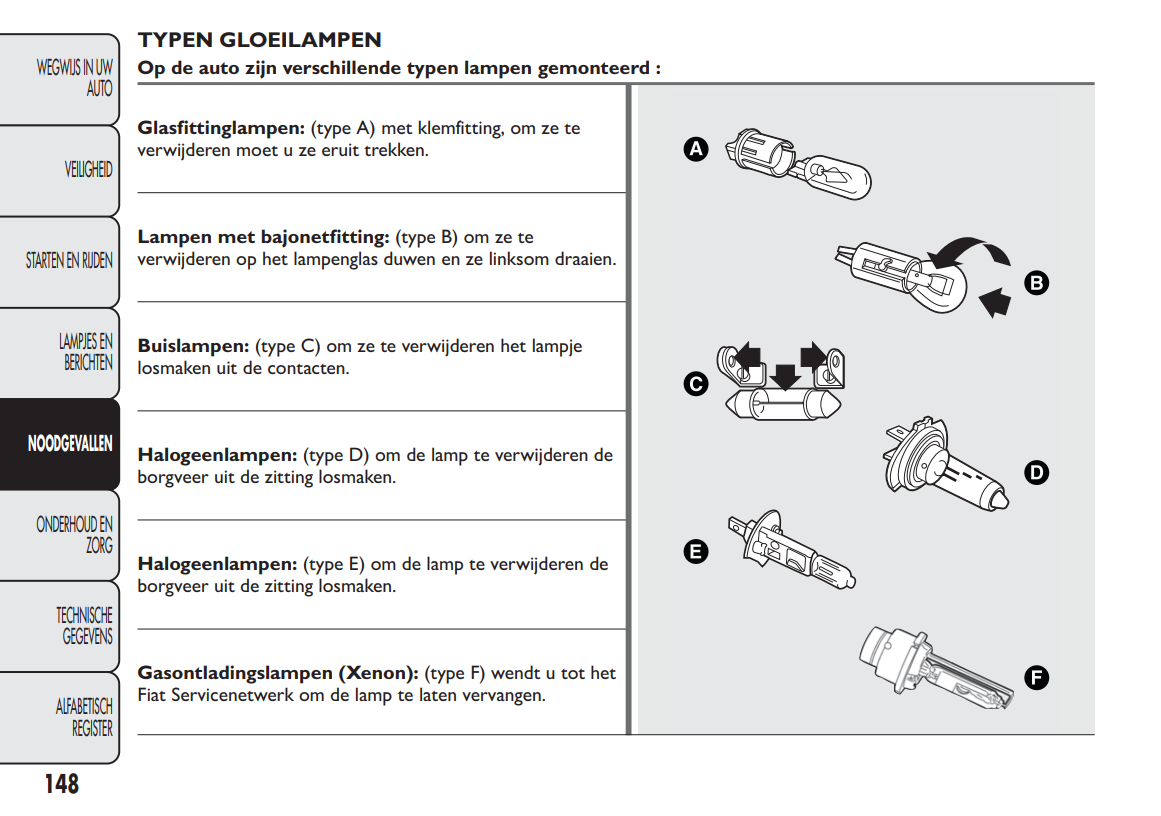 WEGWIJS IN UW AUTO

VEILIGHEID

STARTEN EN RIJDEN

LAMPJES EN BERICHTEN

NOODGEVALLEN

ONDERHOUD EN ZORG

TECHNISCHE GEGEVENS

ALFABETISCH REGISTER

148

TYPEN GLOEILAMPEN

Op de auto zijn verschillende typen lampen gemonteerd :

Glasfittinglampen: (type A) met klemfitting, om ze te verwijderen moet u ze eruit trekken.

Lampen met bajonetfitting: (type B) om ze te verwijderen op het lampenglas duwen en ze linksom draaien.

Buislampen: (type C) om ze te verwijderen het lampje losmaken uit de contacten.

Halogeenlampen: (type D) om de lamp te verwijderen de borgveer uit de zitting losmaken.

Halogeenlampen: (type E) om de lamp te verwijderen de borgveer uit de zitting losmaken.

Gasontladingslampen (Xenon): (type F) wendt u tot het Fiat Servicenetwerk om de lamp te laten vervangen.

A

B

C

D

E

F